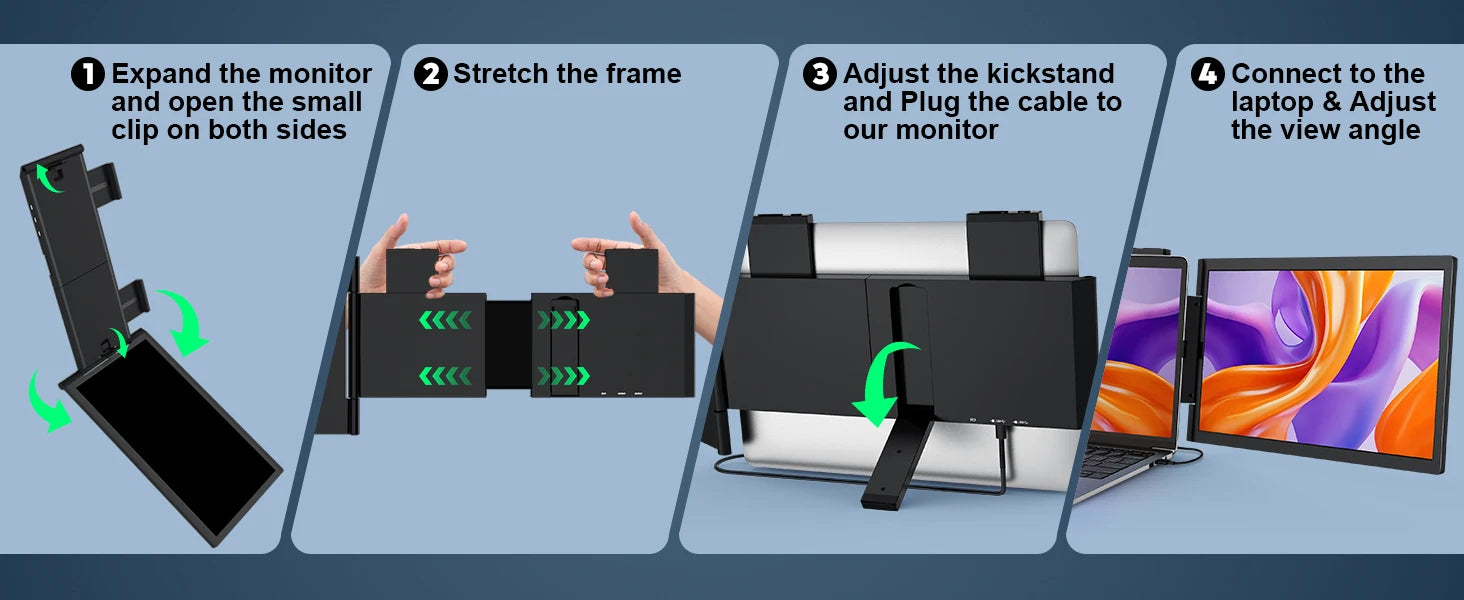 1 Expand the monitor and open the small clip on both sides

2 Stretch the frame

3 Adjust the kickstand and Plug the cable to our monitor

4 Connect to the laptop & Adjust the view angle